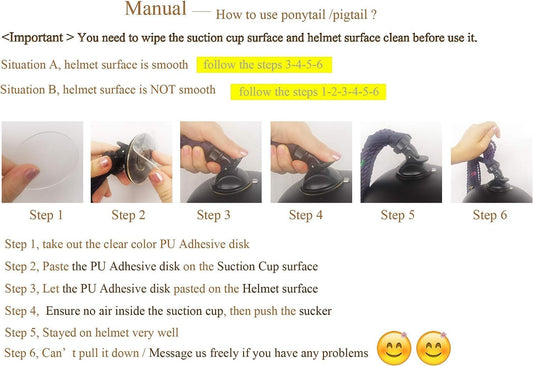 Manual — How to use ponytail /pigtail ?

<Important > You need to wipe the suction cup surface and helmet surface clean before use it.

Situation A, helmet surface is smooth follow the steps 3-4-5-6

Situation B, helmet surface is NOT smooth follow the steps 1-2-3-4-5-6

Step 1 Step 2 Step 3 Step 4 Step 5 Step 6

Step 1, take out the clear color PU Adhesive disk

Step 2, Paste the PU Adhesive disk on the Suction Cup surface

Step 3, Let the PU Adhesive disk pasted on the Helmet surface

Step 4, Ensure no air inside the suction cup, then push the sucker

Step 5, Stayed on helmet very well

Step 6, Can' t pull it down / Message us freely if you have any problems